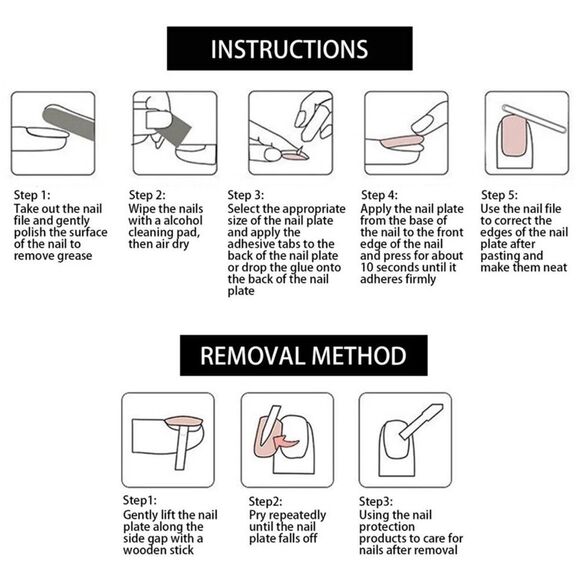 INSTRUCTIONS

Step 1:
Take out the nail file and gently polish the surface of the nail to remove grease

Step 2:
Wipe the nails with a alcohol cleaning pad, then air dry

Step 3:
Select the appropriate size of the nail plate and apply the adhesive tabs to the back of the nail plate or drop the glue onto the back of the nail plate

Step 4:
Apply the nail plate from the base of the nail to the front edge of the nail and press for about 10 seconds until it adheres firmly

Step 5:
Use the nail file to correct the edges of the nail plate after pasting and make them neat

REMOVAL METHOD

Step1:
Gently lift the nail plate along the side gap with a wooden stick

Step2:
Pry repeatedly until the nail plate falls off

Step3:
Using the nail protection products to care for nails after removal